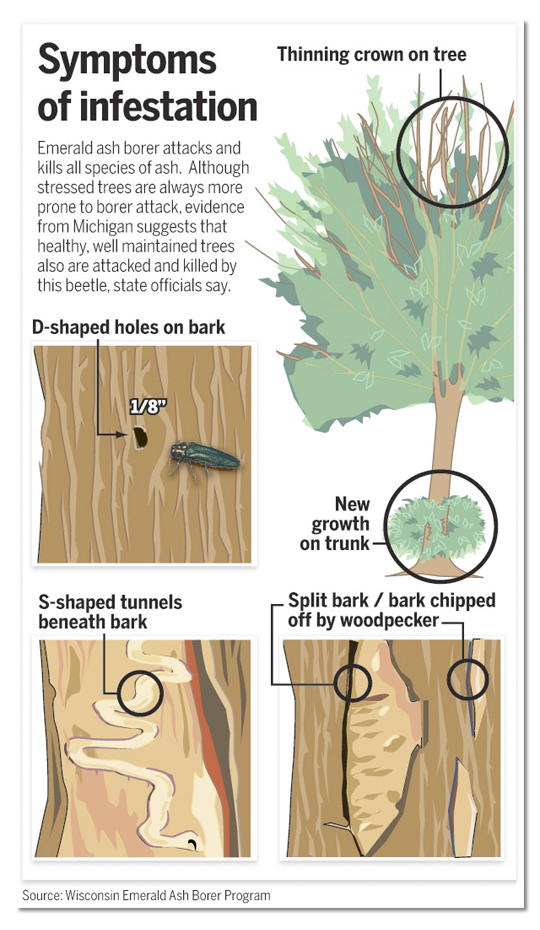 Symptoms of infestation

Emerald ash borer attacks and kills all species of ash. Although stressed trees are always more prone to borer attack, evidence from Michigan suggests that healthy, well maintained trees also are attacked and killed by this beetle, state officials say.

Thinning crown on tree

D-shaped holes on bark

1/8"

New growth on trunk

S-shaped tunnels beneath bark

Split bark / bark chipped off by woodpecker

Source: Wisconsin Emerald Ash Borer Program